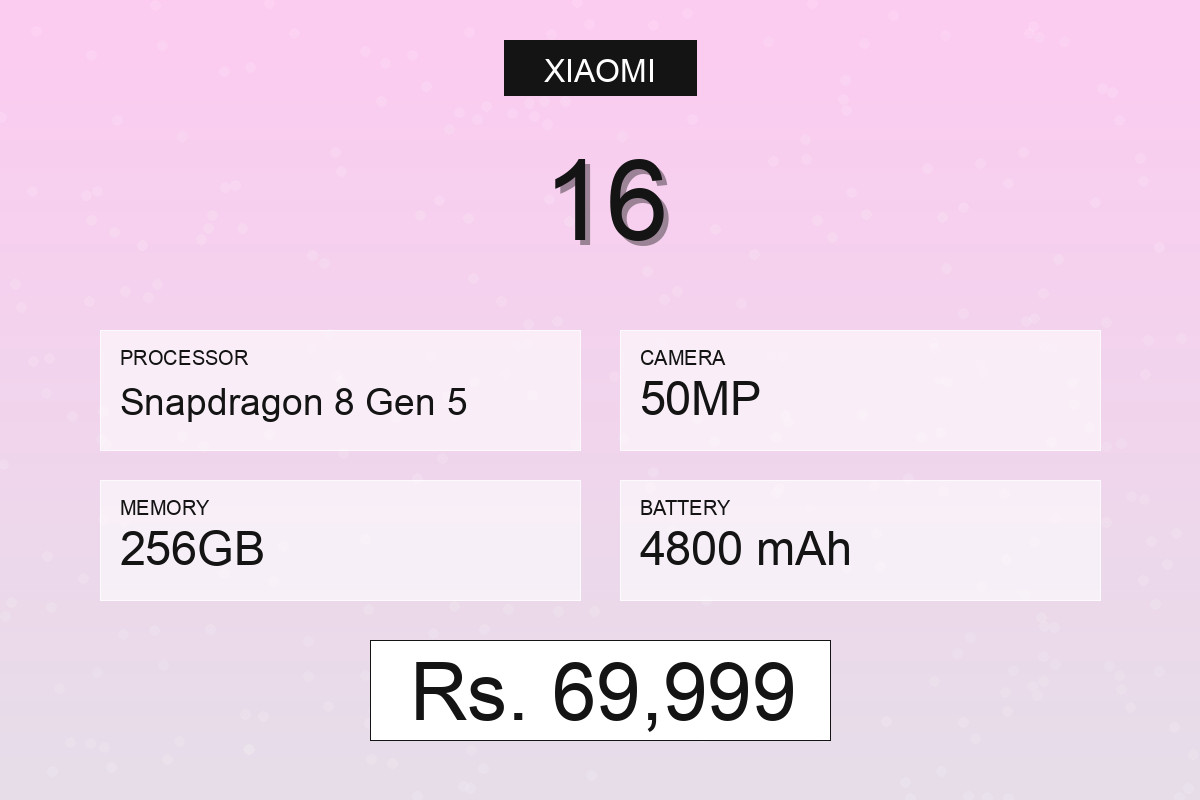 XIAOMI

16

PROCESSOR
Snapdragon 8 Gen 5

CAMERA
50MP

MEMORY
256GB

BATTERY
4800 mAh

Rs. 69,999